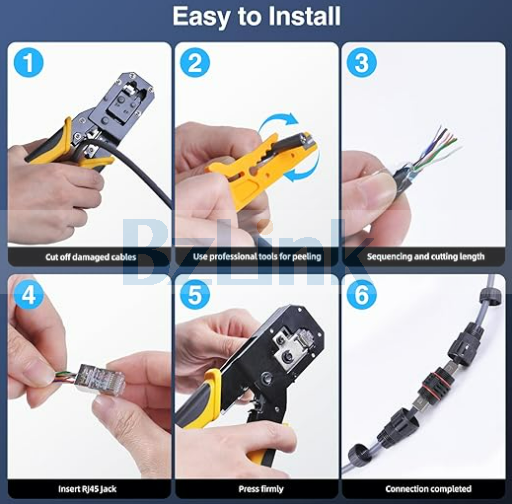 Easy to Install

1

Cut off damaged cables

2

Use professional tools for peeling

3

Sequencing and cutting length

BzLink

4

Insert RJ45 Jack

5

Press firmly

6

Connection completed